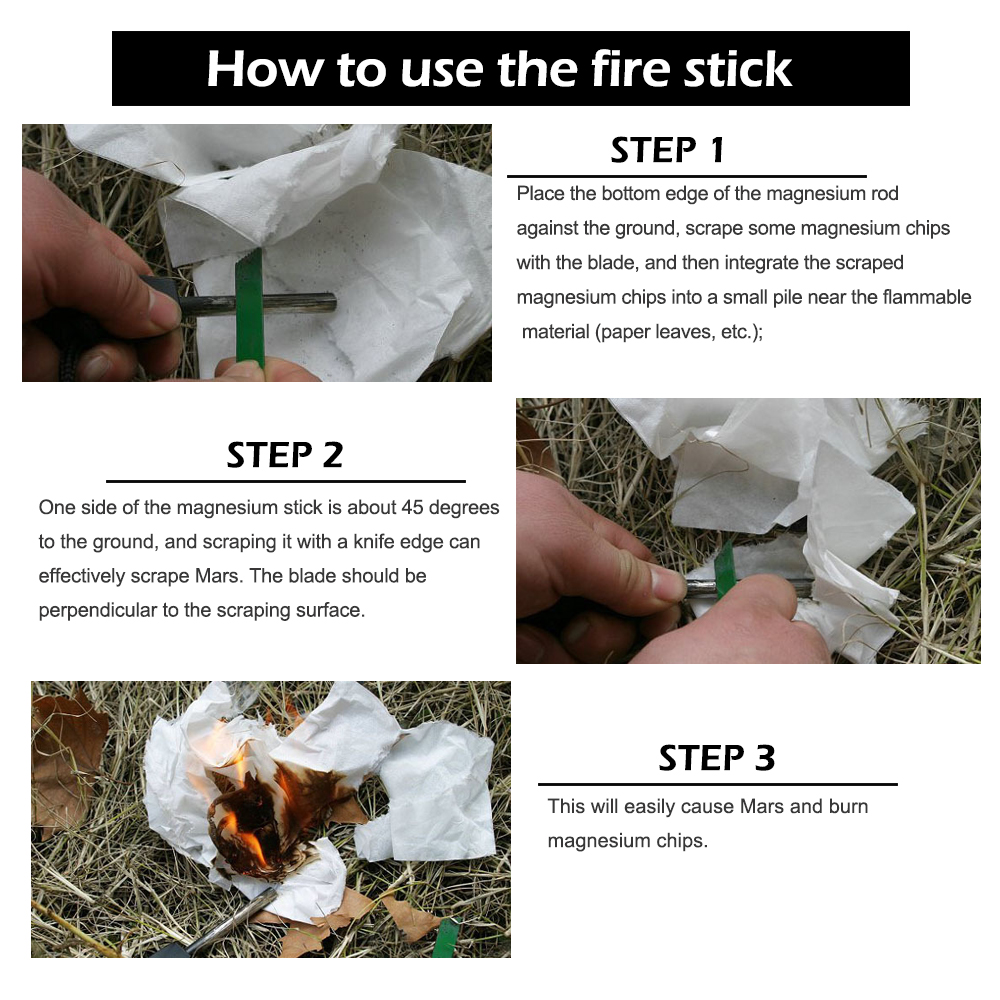 How to use the fire stick

STEP 1

Place the bottom edge of the magnesium rod against the ground, scrape some magnesium chips with the blade, and then integrate the scraped magnesium chips into a small pile near the flammable material (paper leaves, etc.);

STEP 2

One side of the magnesium stick is about 45 degrees to the ground, and scraping it with a knife edge can effectively scrape Mars. The blade should be perpendicular to the scraping surface.

STEP 3

This will easily cause Mars and burn magnesium chips.