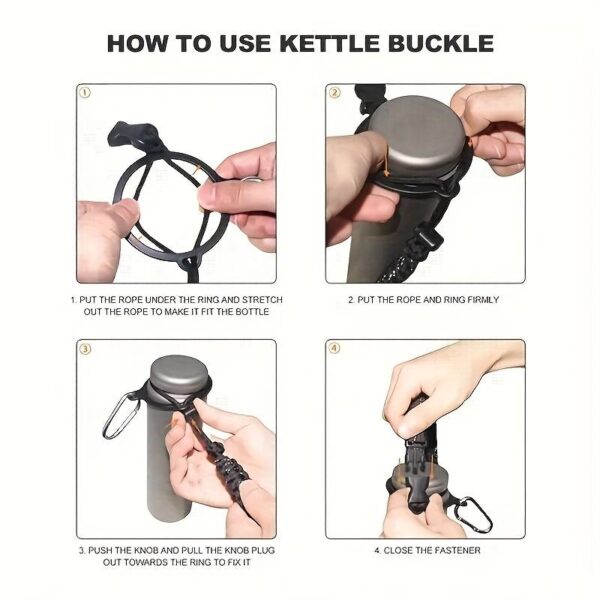 HOW TO USE KETTLE BUCKLE

①

1. PUT THE ROPE UNDER THE RING AND STRETCH OUT THE ROPE TO MAKE IT FIT THE BOTTLE

②

2. PUT THE ROPE AND RING FIRMLY

③

3. PUSH THE KNOB AND PULL THE KNOB PLUG OUT TOWARDS THE RING TO FIX IT

④

4. CLOSE THE FASTENER