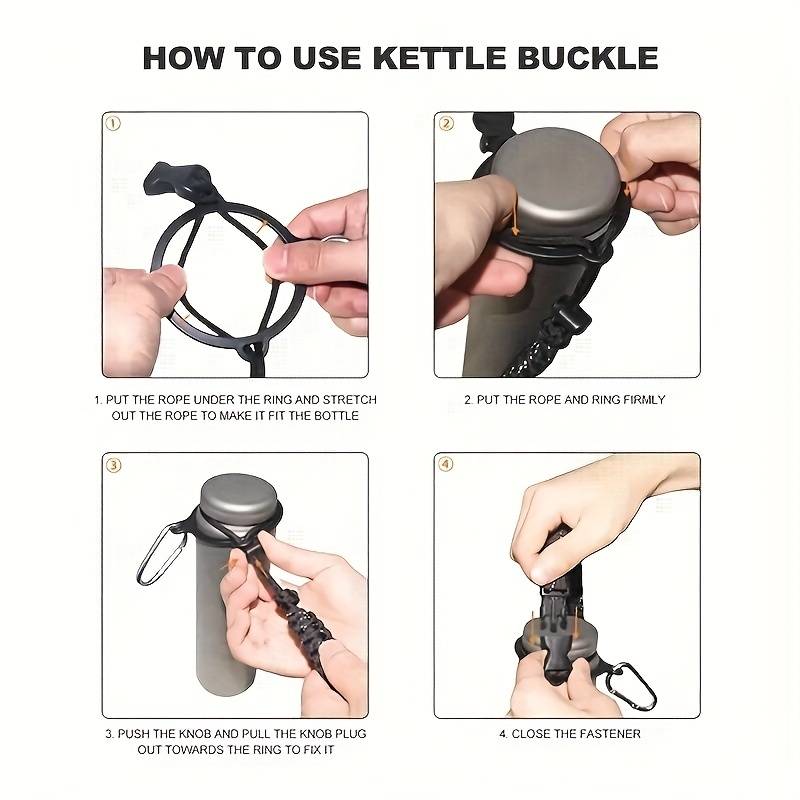 HOW TO USE KETTLE BUCKLE

①

1. PUT THE ROPE UNDER THE RING AND STRETCH OUT THE ROPE TO MAKE IT FIT THE BOTTLE

②

2. PUT THE ROPE AND RING FIRMLY

③

3. PUSH THE KNOB AND PULL THE KNOB PLUG OUT TOWARDS THE RING TO FIX IT

④

4. CLOSE THE FASTENER