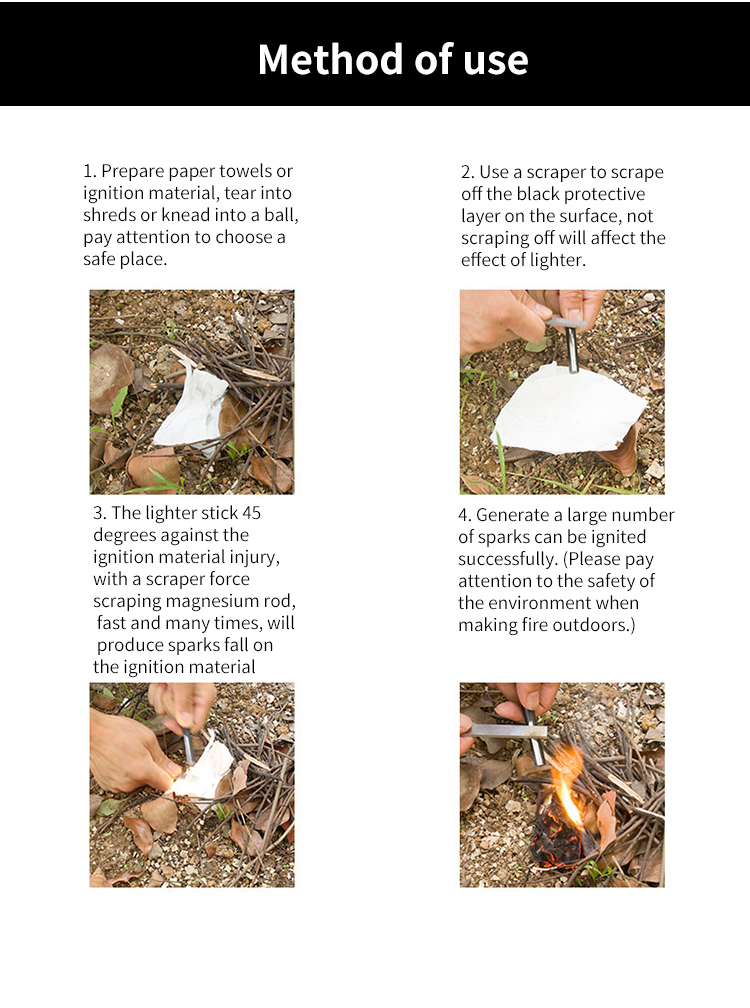 Method of use

1. Prepare paper towels or ignition material, tear into shreds or knead into a ball, pay attention to choose a safe place.

2. Use a scraper to scrape off the black protective layer on the surface, not scraping off will affect the effect of lighter.

3. The lighter stick 45 degrees against the ignition material injury, with a scraper force scraping magnesium rod, fast and many times, will produce sparks fall on the ignition material

4. Generate a large number of sparks can be ignited successfully. (Please pay attention to the safety of the environment when making fire outdoors.)