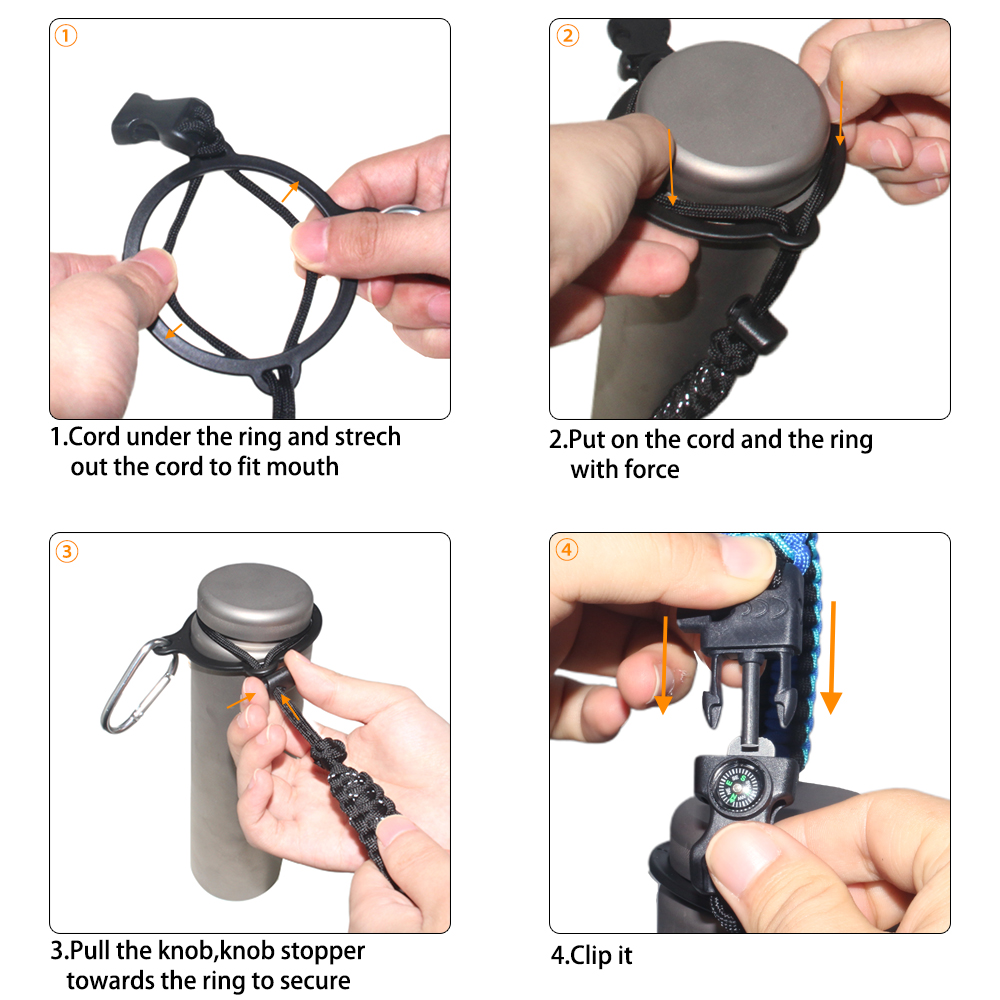 ①

1.Cord under the ring and strech out the cord to fit mouth

②

2.Put on the cord and the ring with force

③

3.Pull the knob,knob stopper towards the ring to secure

④

4.Clip it