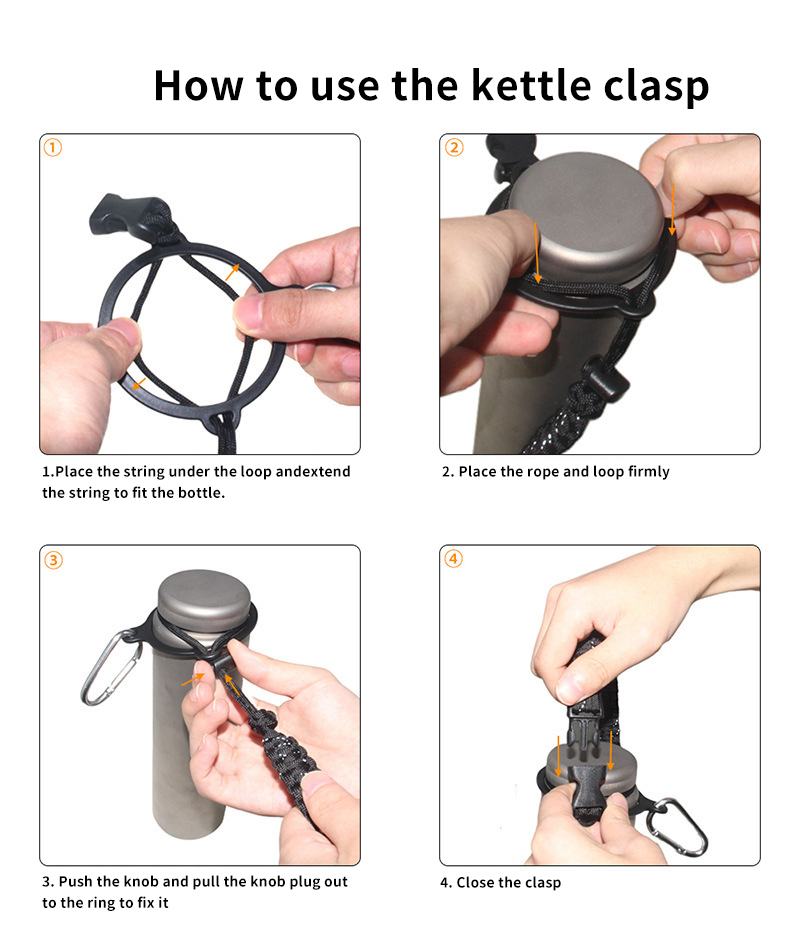 How to use the kettle clasp

①

1.Place the string under the loop andextend the string to fit the bottle.

②

2. Place the rope and loop firmly

③

3. Push the knob and pull the knob plug out to the ring to fix it

④

4. Close the clasp